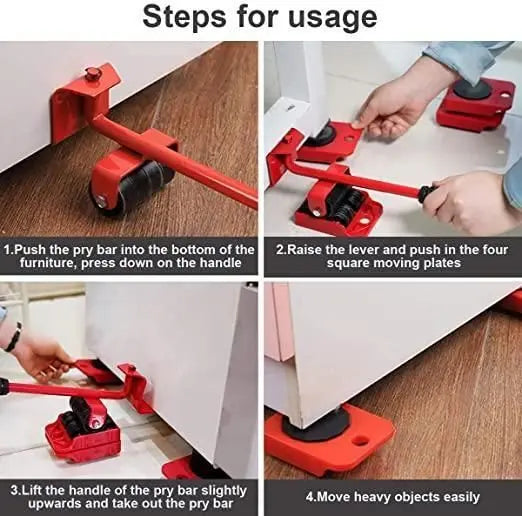 Steps for usage

1.Push the pry bar into the bottom of the furniture, press down on the handle

2.Raise the lever and push in the four square moving plates

3.Lift the handle of the pry bar slightly upwards and take out the pry bar

4.Move heavy objects easily